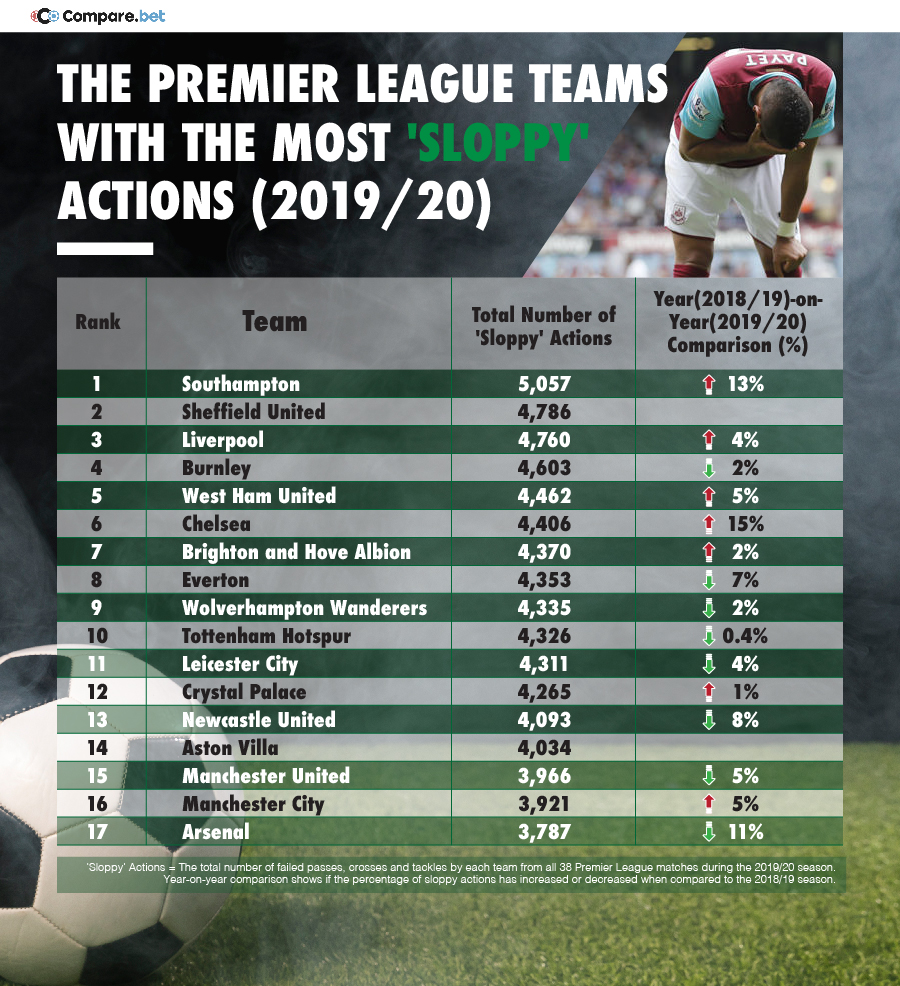 Compare.bet

THE PREMIER LEAGUE TEAMS WITH THE MOST 'SLOPPY' ACTIONS (2019/20)

PAYET

| Rank | Team | Total Number of 'Sloppy' Actions | Year(2018/19)-on-Year(2019/20) Comparison (%) |
|---|---|---|---|
| 1 | Southampton | 5,057 | ↑ 13% |
| 2 | Sheffield United | 4,786 | |
| 3 | Liverpool | 4,760 | ↑ 4% |
| 4 | Burnley | 4,603 | ↓ 2% |
| 5 | West Ham United | 4,462 | ↑ 5% |
| 6 | Chelsea | 4,406 | ↑ 15% |
| 7 | Brighton and Hove Albion | 4,370 | ↑ 2% |
| 8 | Everton | 4,353 | ↓ 7% |
| 9 | Wolverhampton Wanderers | 4,335 | ↓ 2% |
| 10 | Tottenham Hotspur | 4,326 | ↓ 0.4% |
| 11 | Leicester City | 4,311 | ↓ 4% |
| 12 | Crystal Palace | 4,265 | ↑ 1% |
| 13 | Newcastle United | 4,093 | ↓ 8% |
| 14 | Aston Villa | 4,034 | |
| 15 | Manchester United | 3,966 | ↓ 5% |
| 16 | Manchester City | 3,921 | ↑ 5% |
| 17 | Arsenal | 3,787 | ↓ 11% |

'Sloppy' Actions = The total number of failed passes, crosses and tackles by each team from all 38 Premier League matches during the 2019/20 season. Year-on-year comparison shows if the percentage of sloppy actions has increased or decreased when compared to the 2018/19 season.