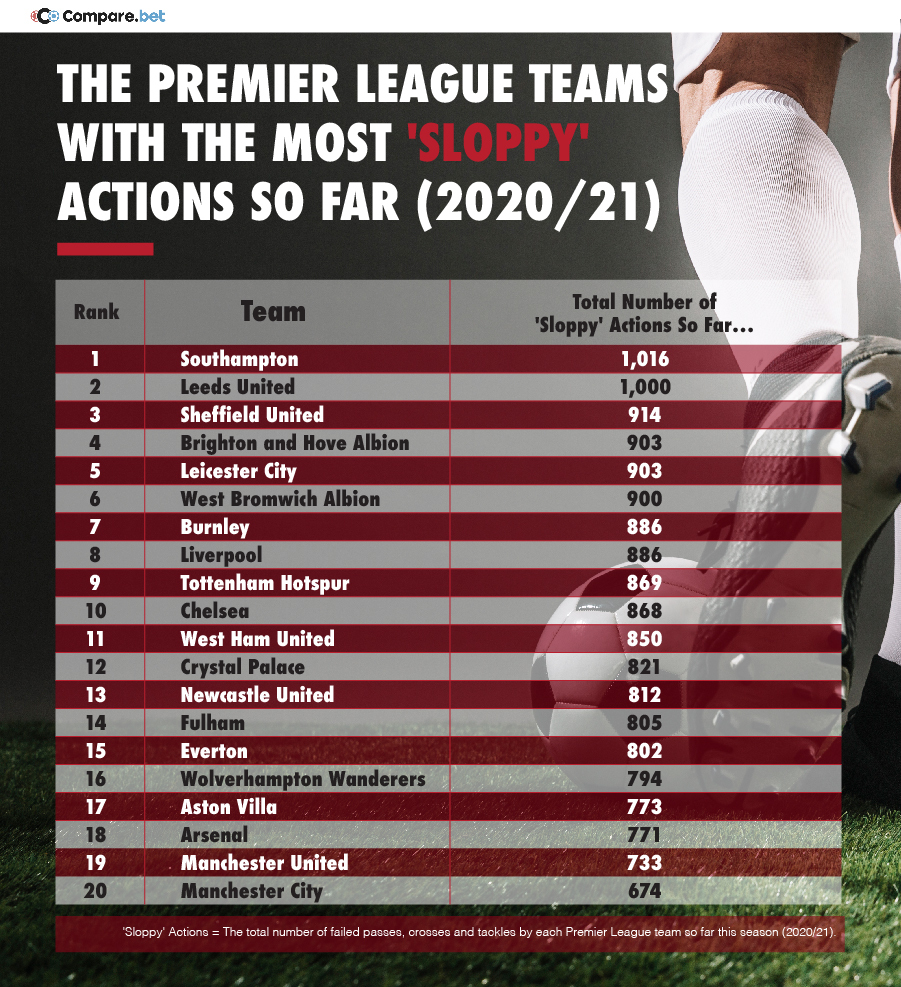 Compare.bet

THE PREMIER LEAGUE TEAMS WITH THE MOST 'SLOPPY' ACTIONS SO FAR (2020/21)

| Rank | Team | Total Number of 'Sloppy' Actions So Far... |
|---|---|---|
| 1 | Southampton | 1,016 |
| 2 | Leeds United | 1,000 |
| 3 | Sheffield United | 914 |
| 4 | Brighton and Hove Albion | 903 |
| 5 | Leicester City | 903 |
| 6 | West Bromwich Albion | 900 |
| 7 | Burnley | 886 |
| 8 | Liverpool | 886 |
| 9 | Tottenham Hotspur | 869 |
| 10 | Chelsea | 868 |
| 11 | West Ham United | 850 |
| 12 | Crystal Palace | 821 |
| 13 | Newcastle United | 812 |
| 14 | Fulham | 805 |
| 15 | Everton | 802 |
| 16 | Wolverhampton Wanderers | 794 |
| 17 | Aston Villa | 773 |
| 18 | Arsenal | 771 |
| 19 | Manchester United | 733 |
| 20 | Manchester City | 674 |

'Sloppy' Actions = The total number of failed passes, crosses and tackles by each Premier League team so far this season (2020/21).